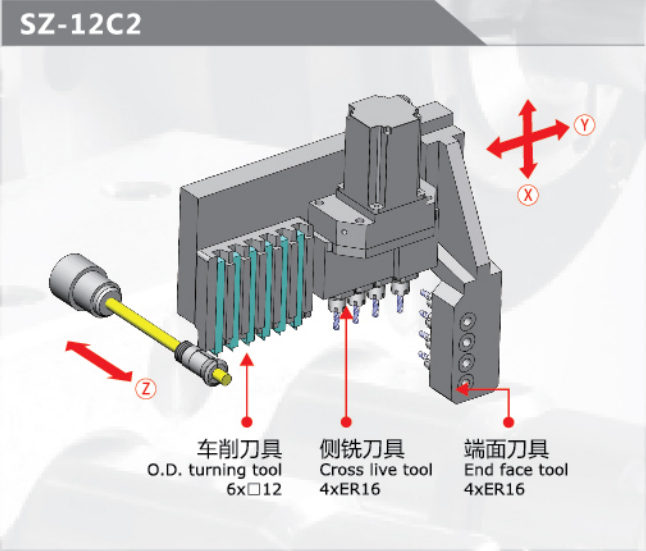 SZ-12C2

Y

X

Z

车削刀具
O.D. turning tool
6x□12

侧铣刀具
Cross live tool
4xER16

端面刀具
End face tool
4xER16